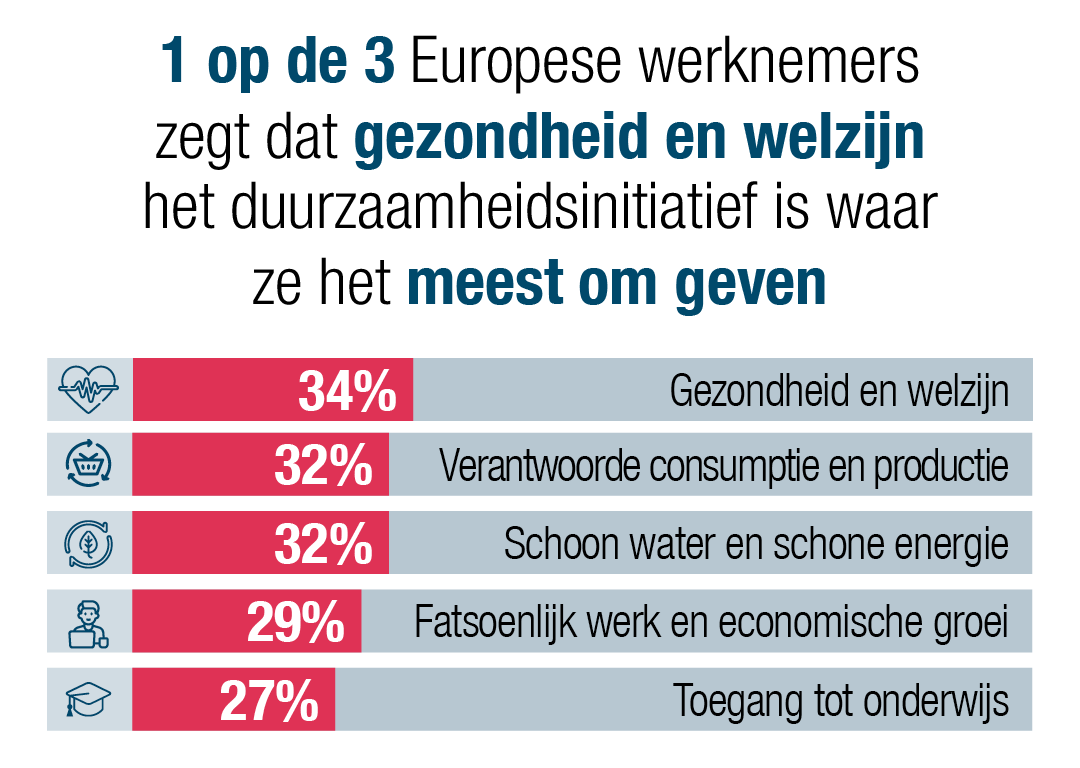 1 op de 3 Europese werknemers zegt dat gezondheid en welzijn het duurzaamheidsinitiatief is waar ze het meest om geven

34% Gezondheid en welzijn

32% Verantwoorde consumptie en productie

32% Schoon water en schone energie

29% Fatsoenlijk werk en economische groei

27% Toegang tot onderwijs